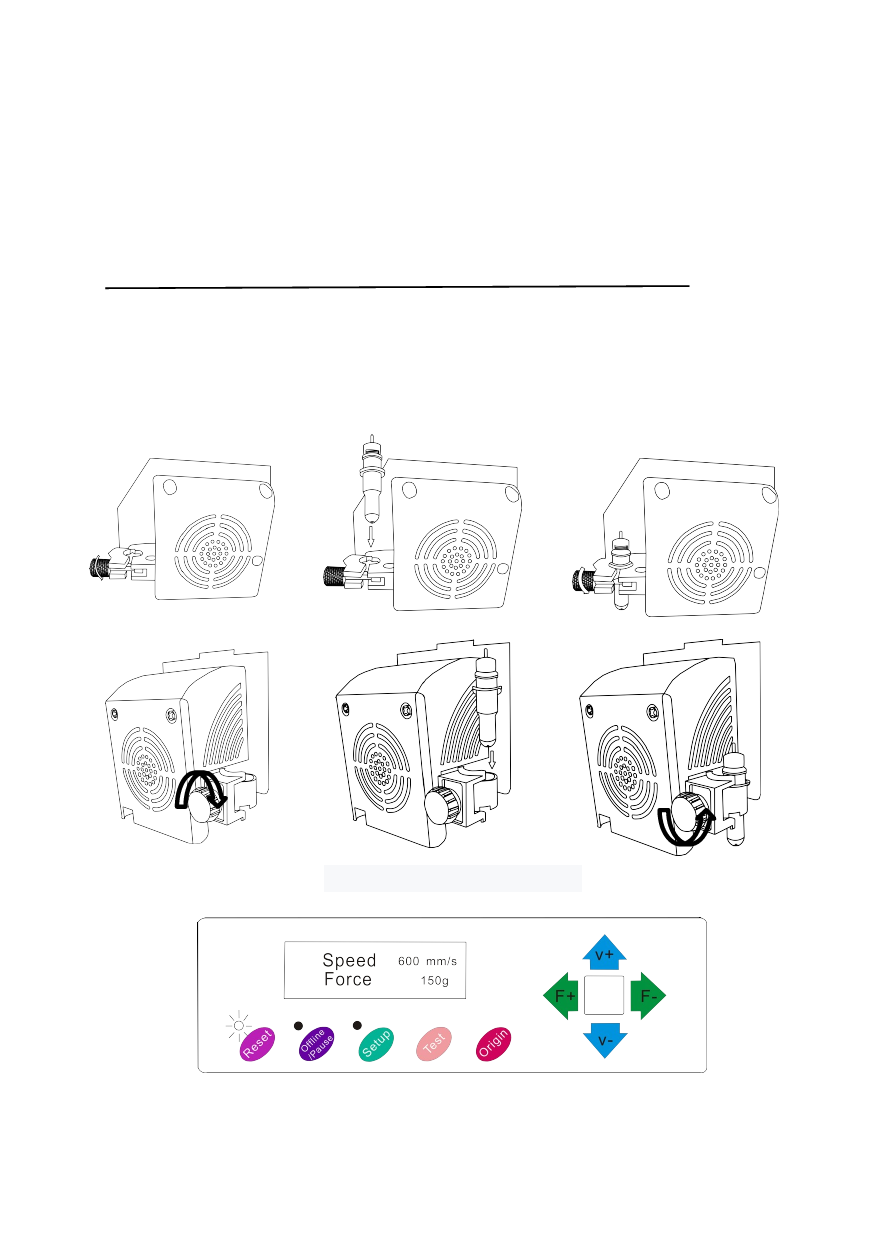 Speed 600 mm/s
Force 150g

V+
F+
F-
V-

Reset
Offline /Pause
Setup
Test
Origin