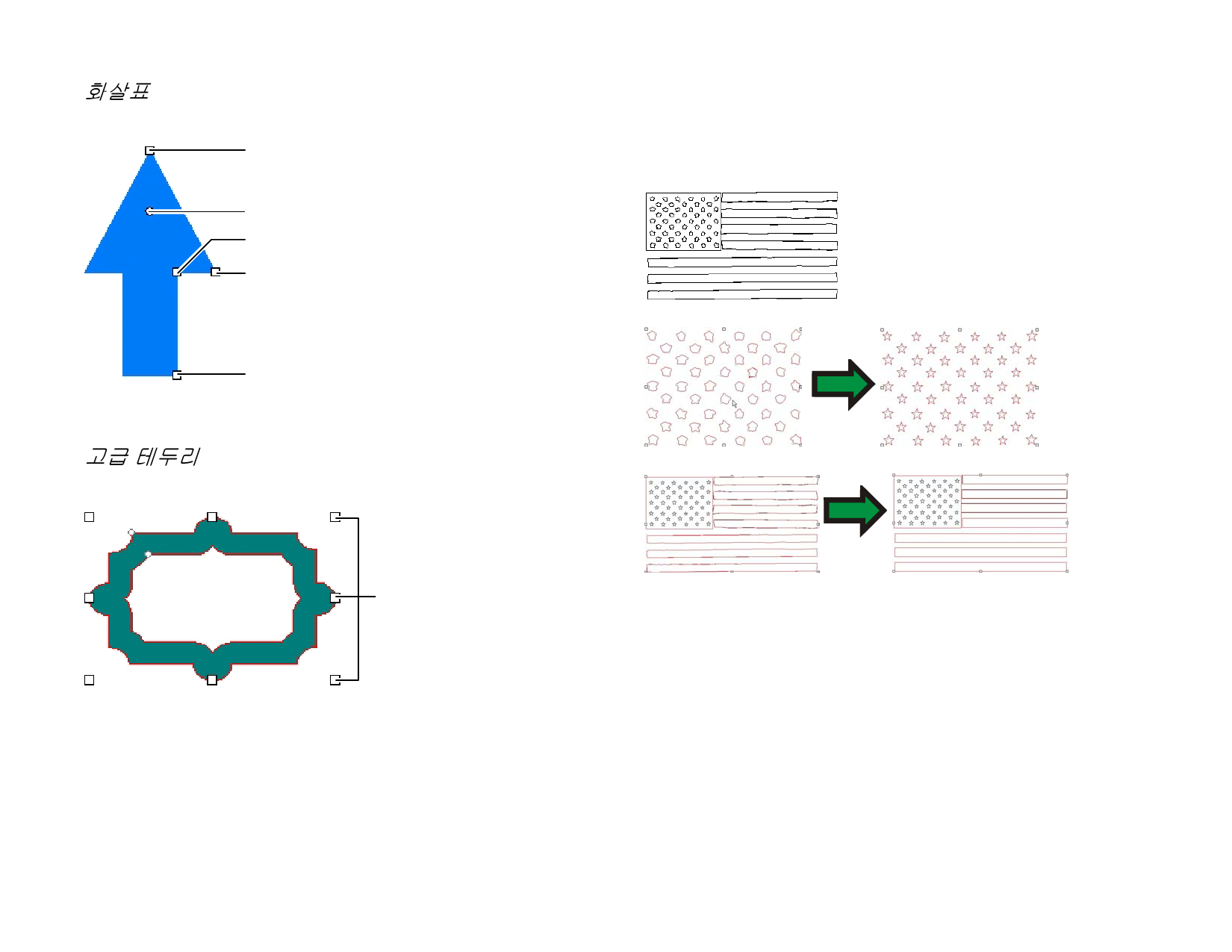 화살표

고급 테두리