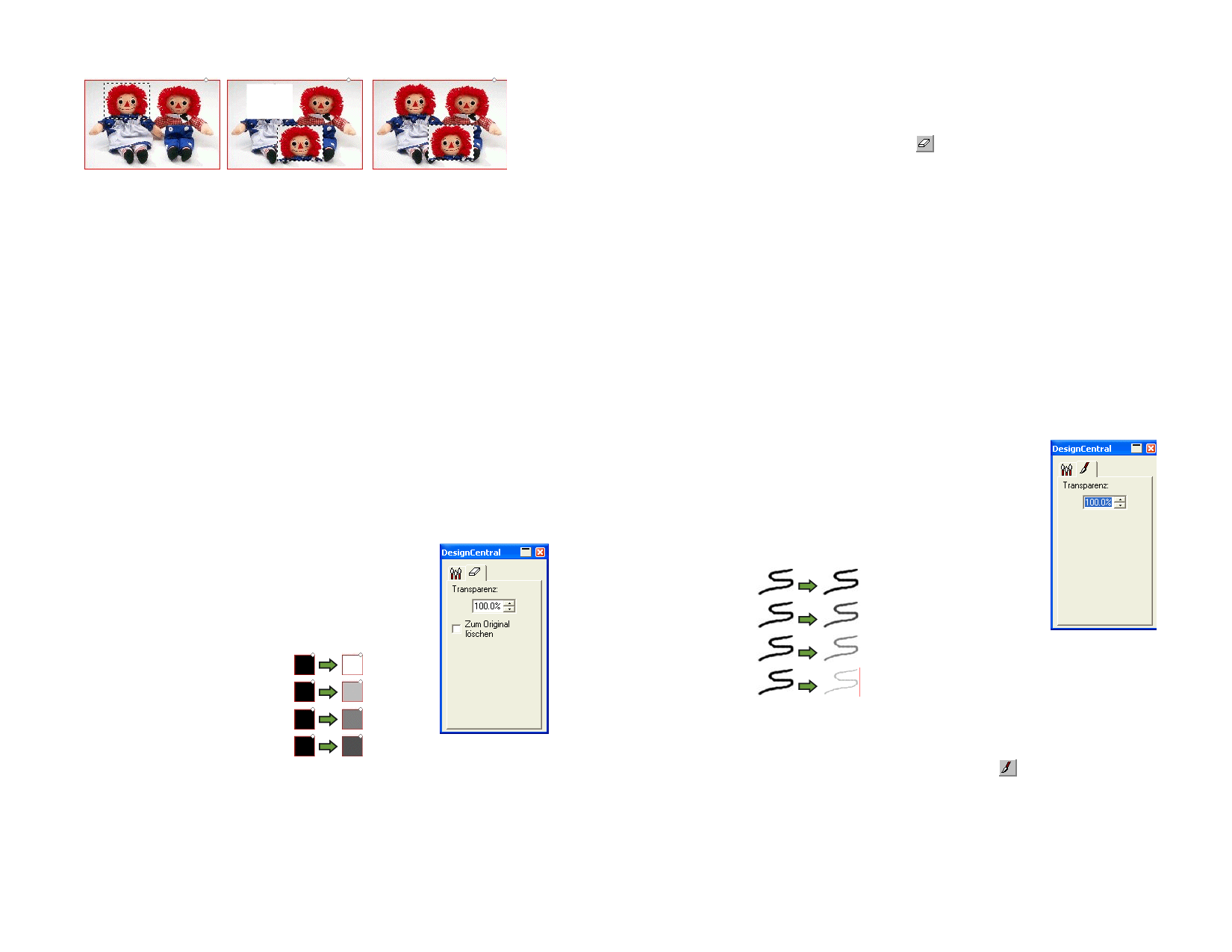 DesignCentral

Transparenz:

100.0%

Zum Original löschen

DesignCentral

Transparenz:

100.0%