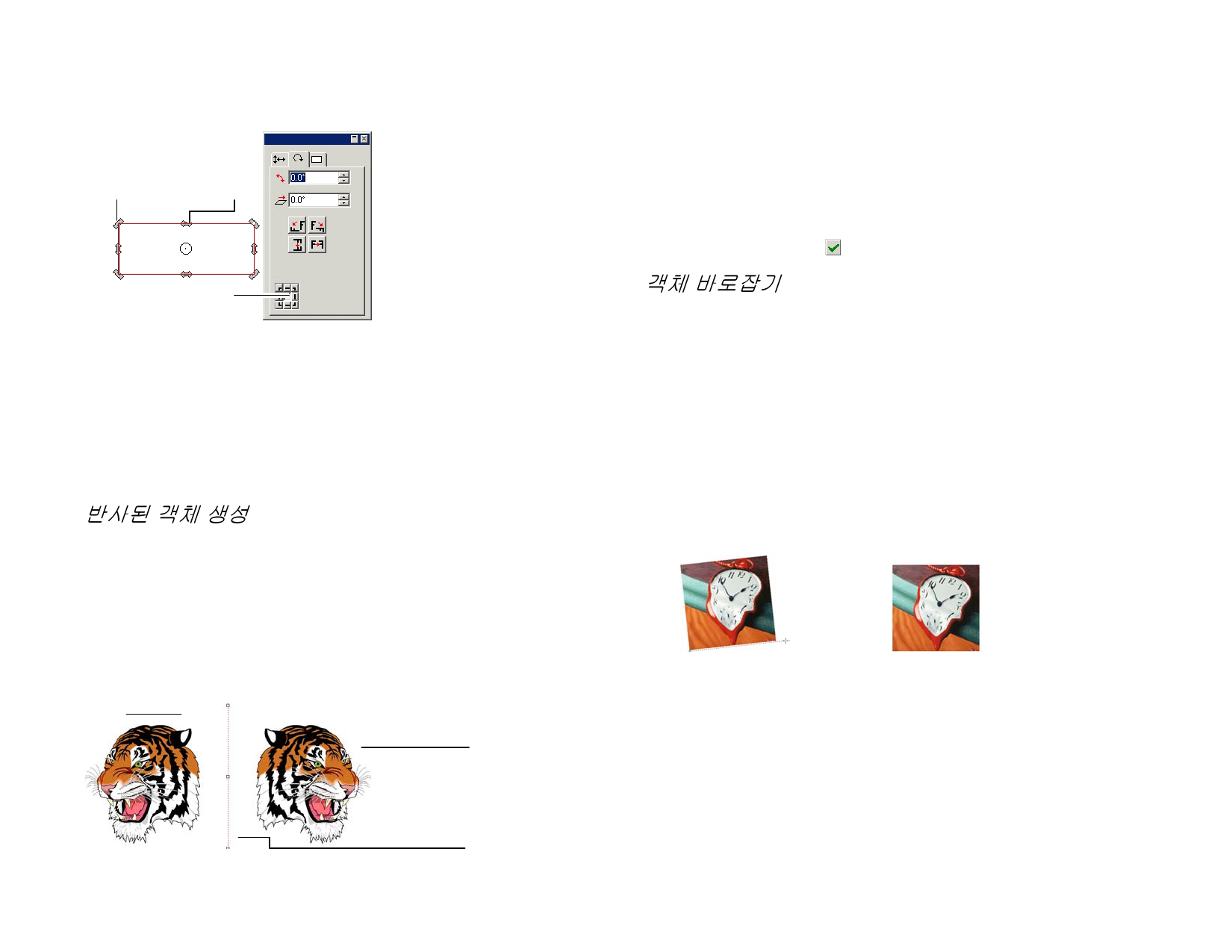 0.0°

0.0°

객체 바로잡기

반사된 객체 생성