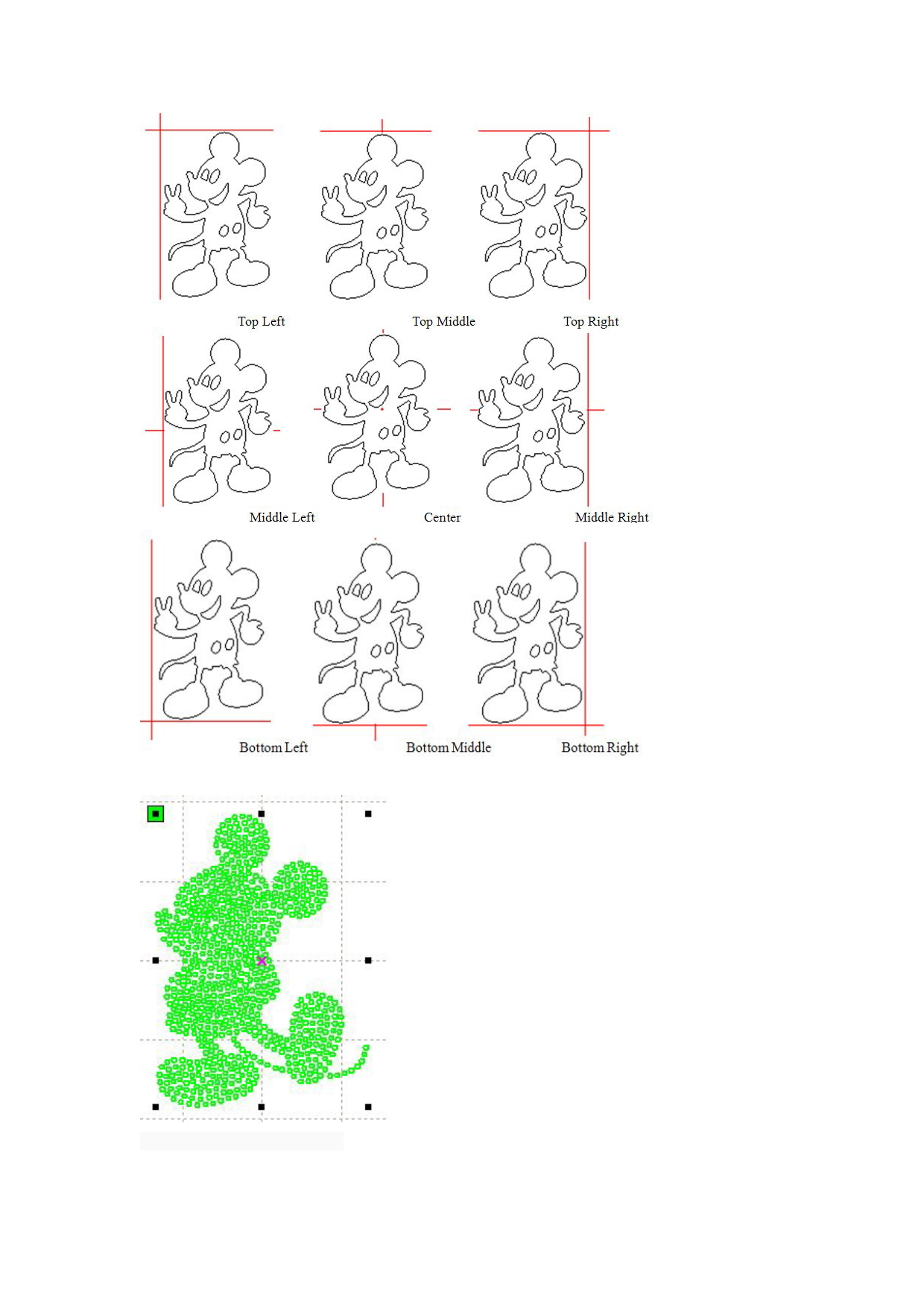 Top Left

Top Middle

Top Right

Middle Left

Center

Middle Right

Bottom Left

Bottom Middle

Bottom Right