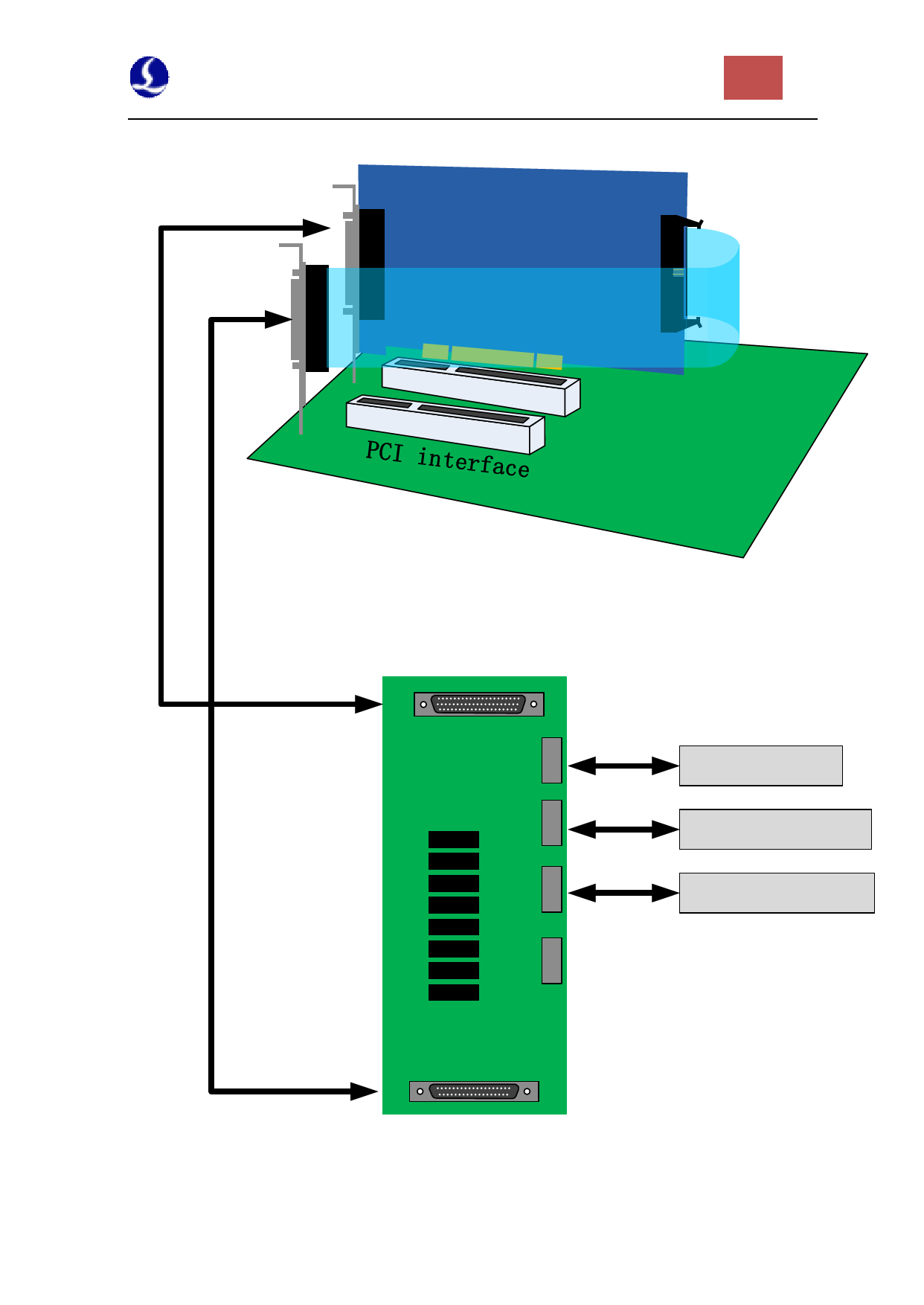 PCI interface