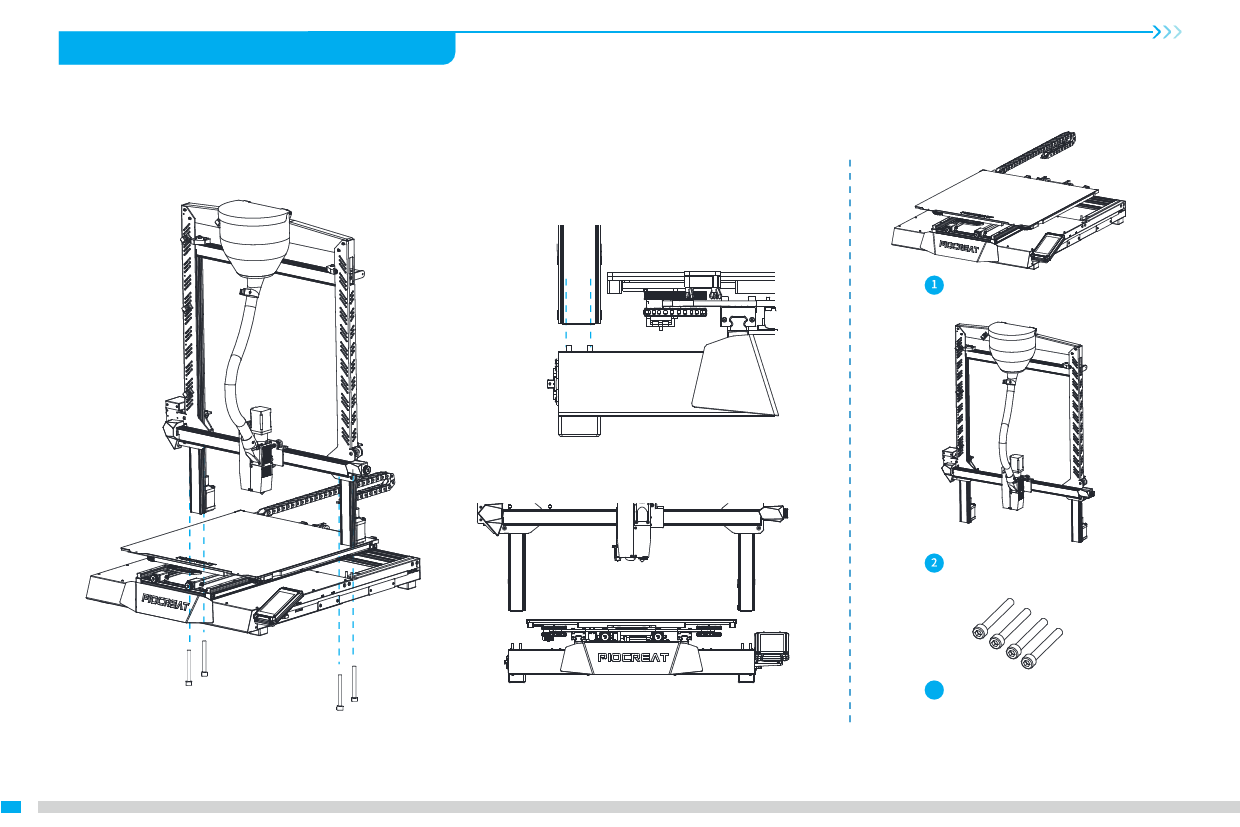 PIOCREAT

PIOCREAT

PIOCREAT

1

2