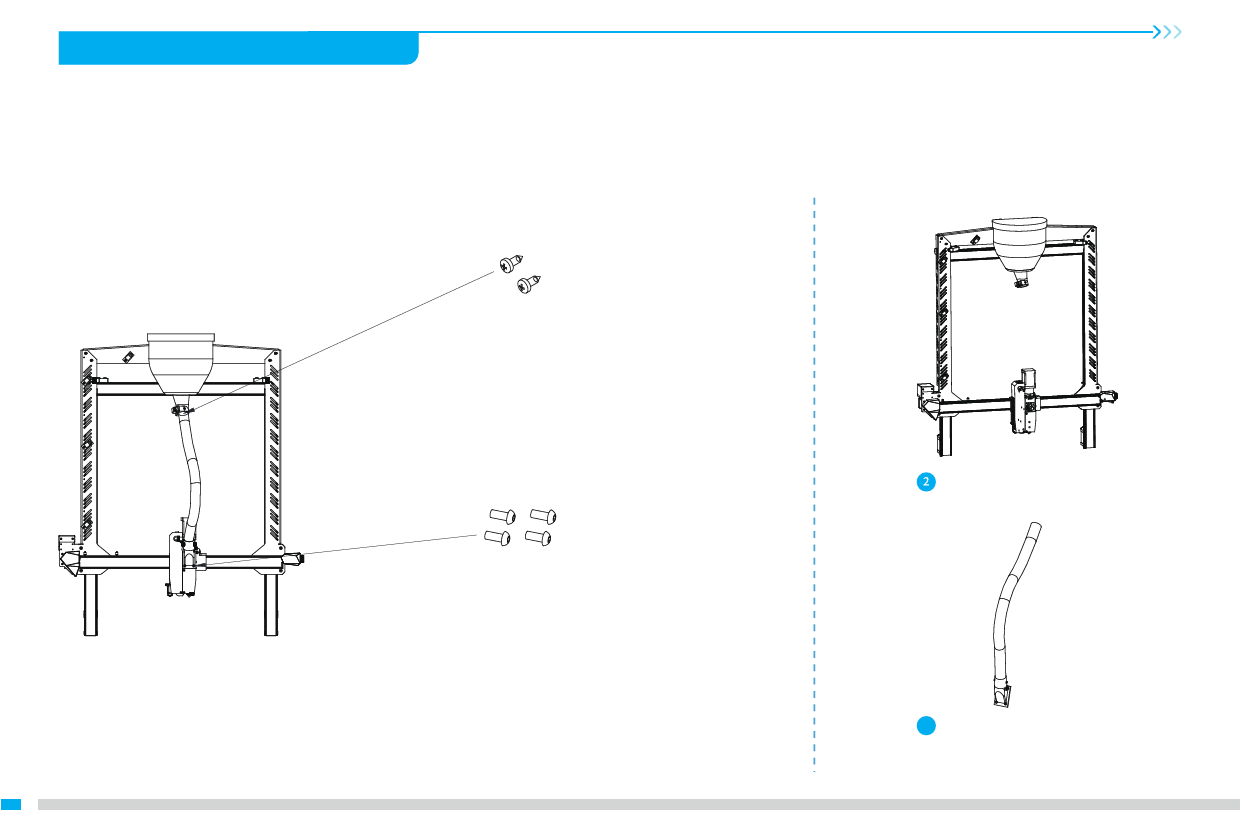 2