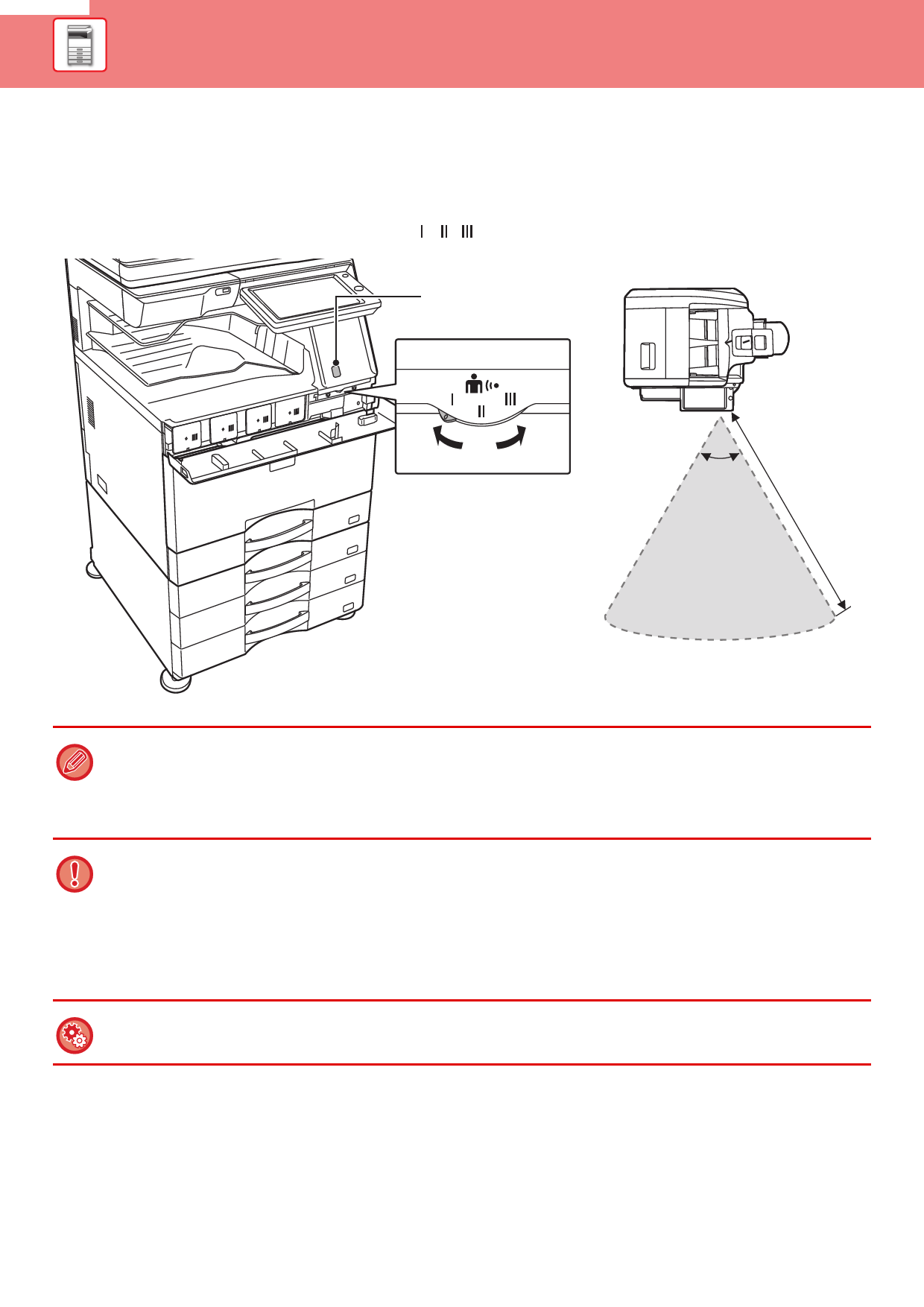 I II III

I II III