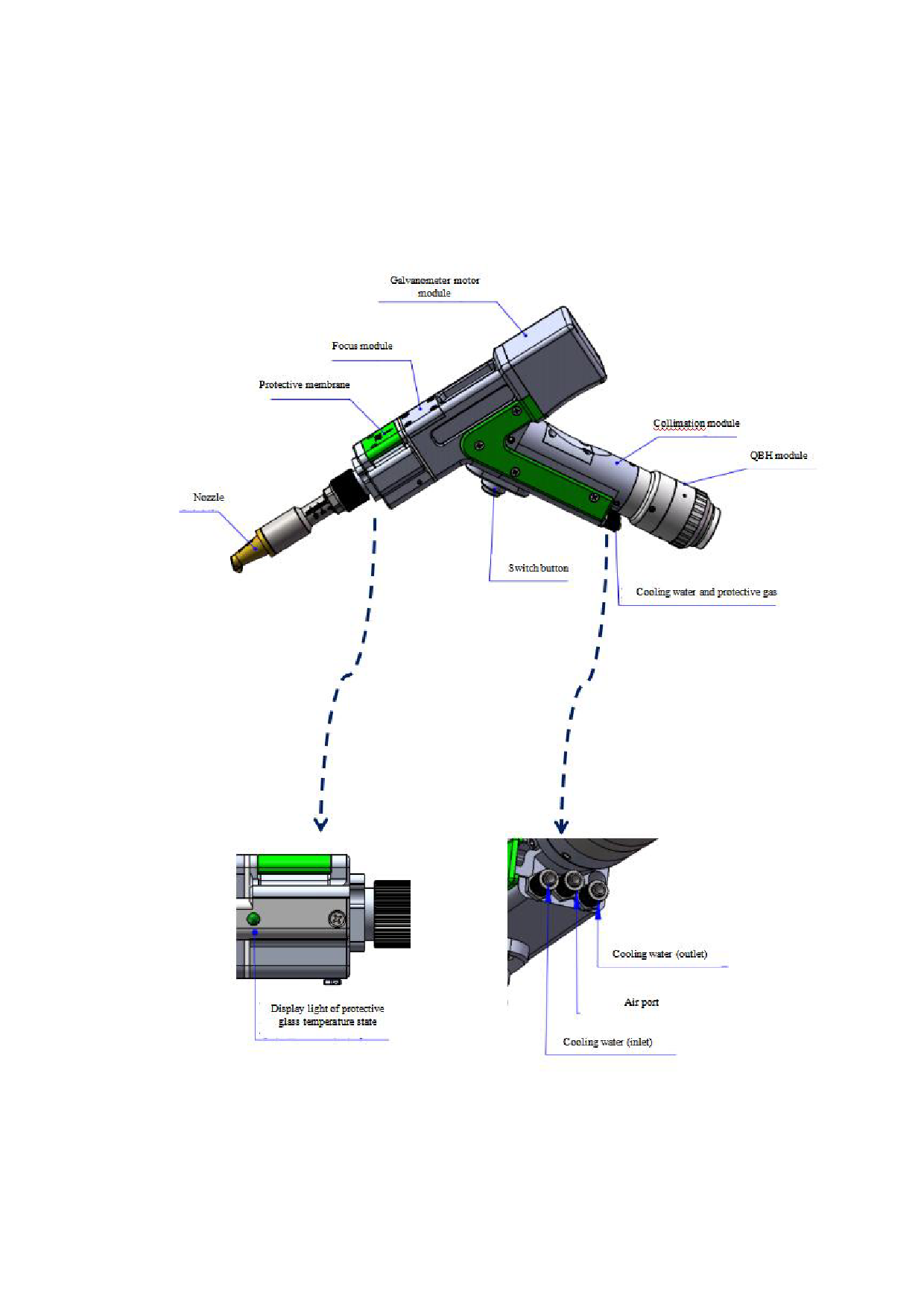 Galvanometer motor module

Focus module

Protective membrane

Collimation module

QBH module

Nozzle

Switch button

Cooling water and protective gas

Display light of protective glass temperature state

Cooling water (outlet)

Air port

Cooling water (inlet)