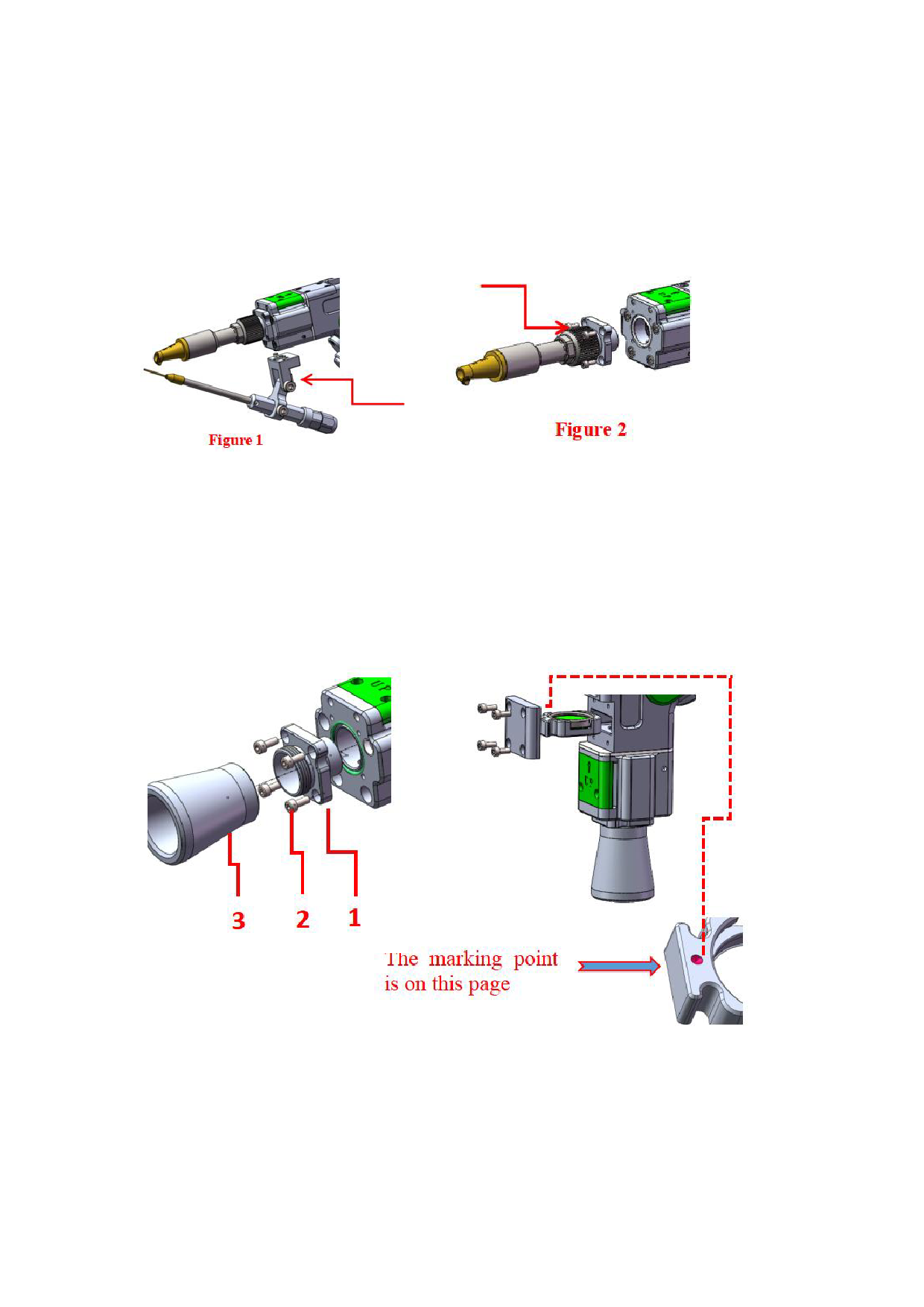 Figure 1

Figure 2

3
2
1

The marking point is on this page