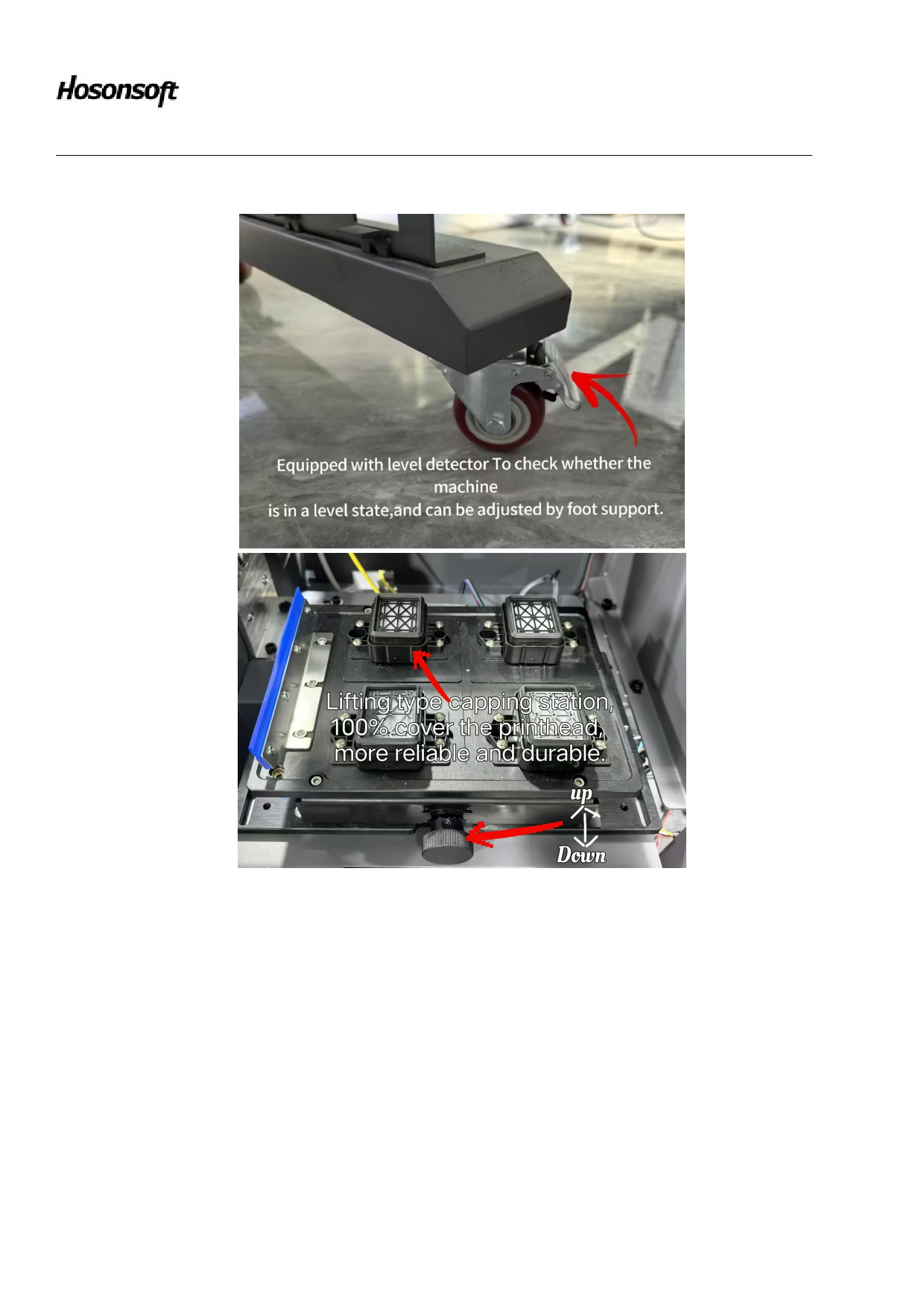 Hosonsoft

Equipped with level detector To check whether the machine is in a level state,and can be adjusted by foot support.

Lifting type capping station, 100% cover the printhead, more reliable and durable.

up

Down