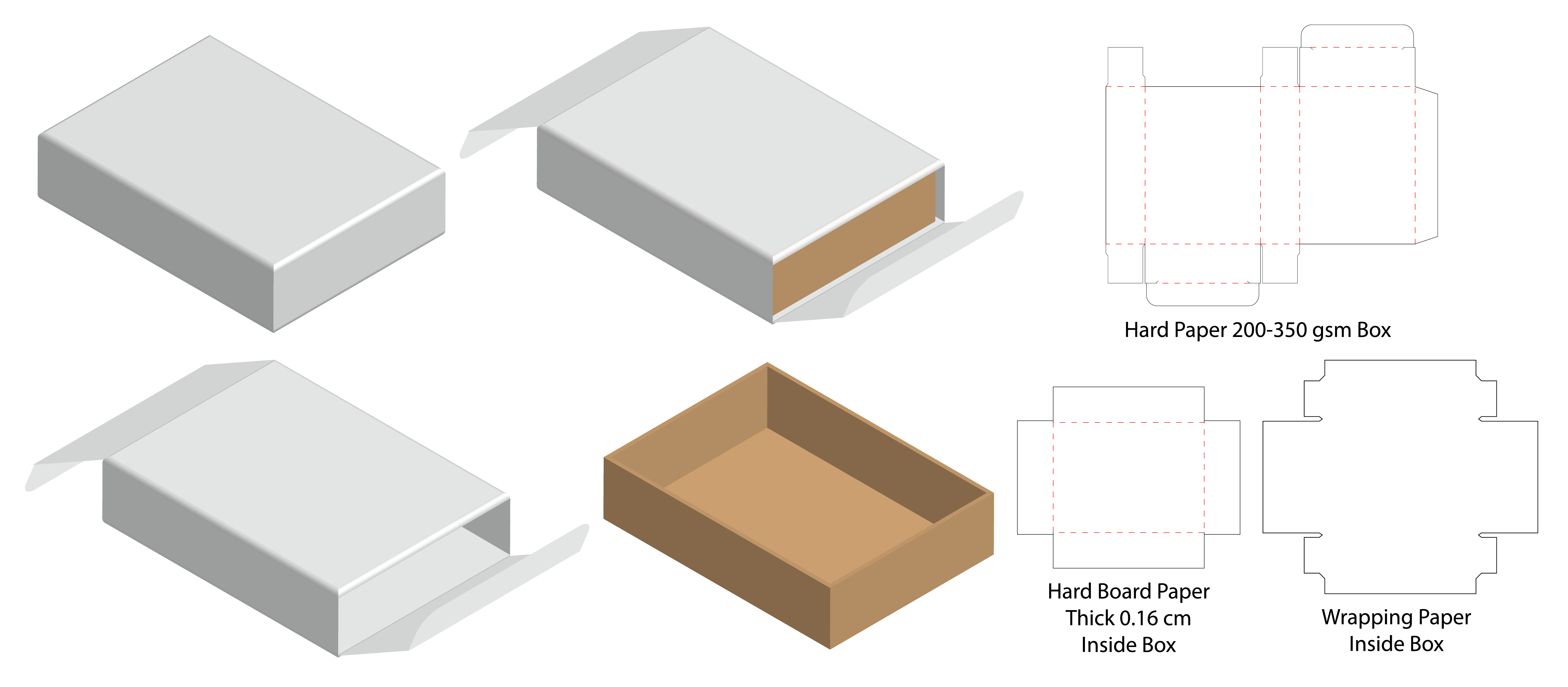 Hard Paper 200-350 gsm Box

Hard Board Paper
Thick 0.16 cm
Inside Box

Wrapping Paper
Inside Box