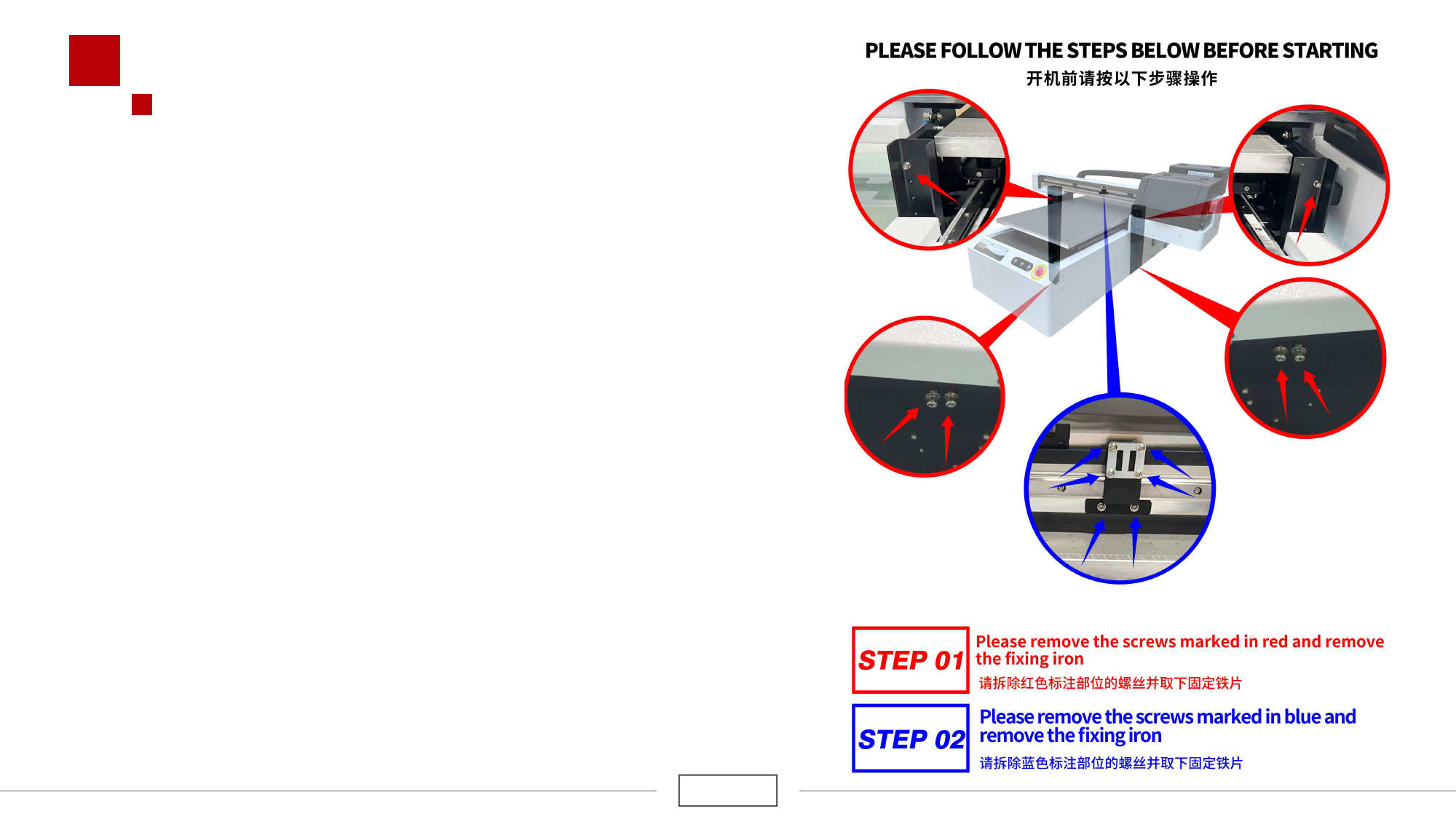 PLEASE FOLLOW THE STEPS BELOW BEFORE STARTING
开机前请按以下步骤操作

STEP 01
Please remove the screws marked in red and remove the fixing iron
请拆除红色标注部位的螺丝并取下固定铁片

STEP 02
Please remove the screws marked in blue and remove the fixing iron
请拆除蓝色标注部位的螺丝并取下固定铁片