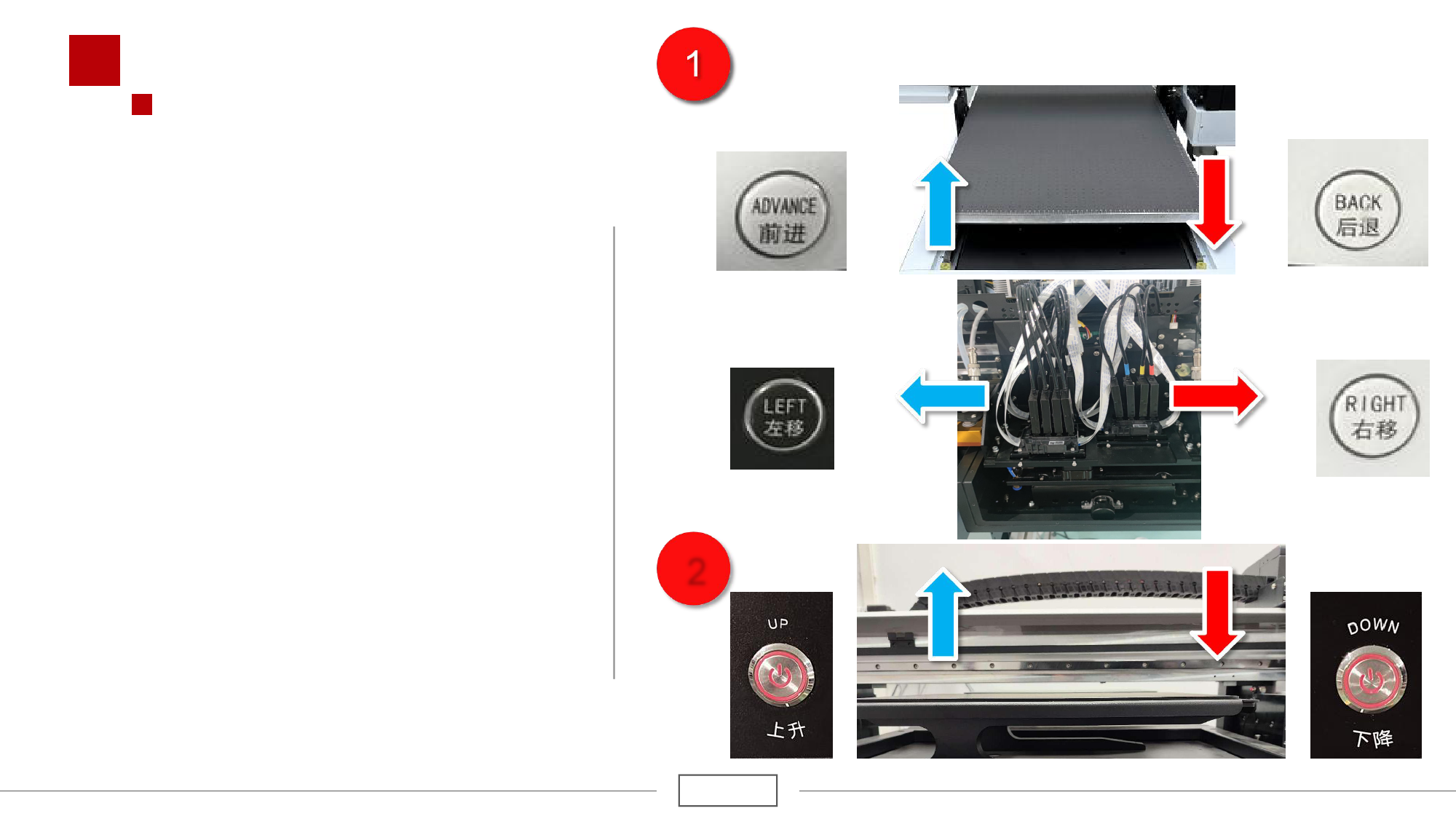 1

ADVANCE
前进

BACK
后退

LEFT
左移

RIGHT
右移

2

UP
上升

DOWN
下降