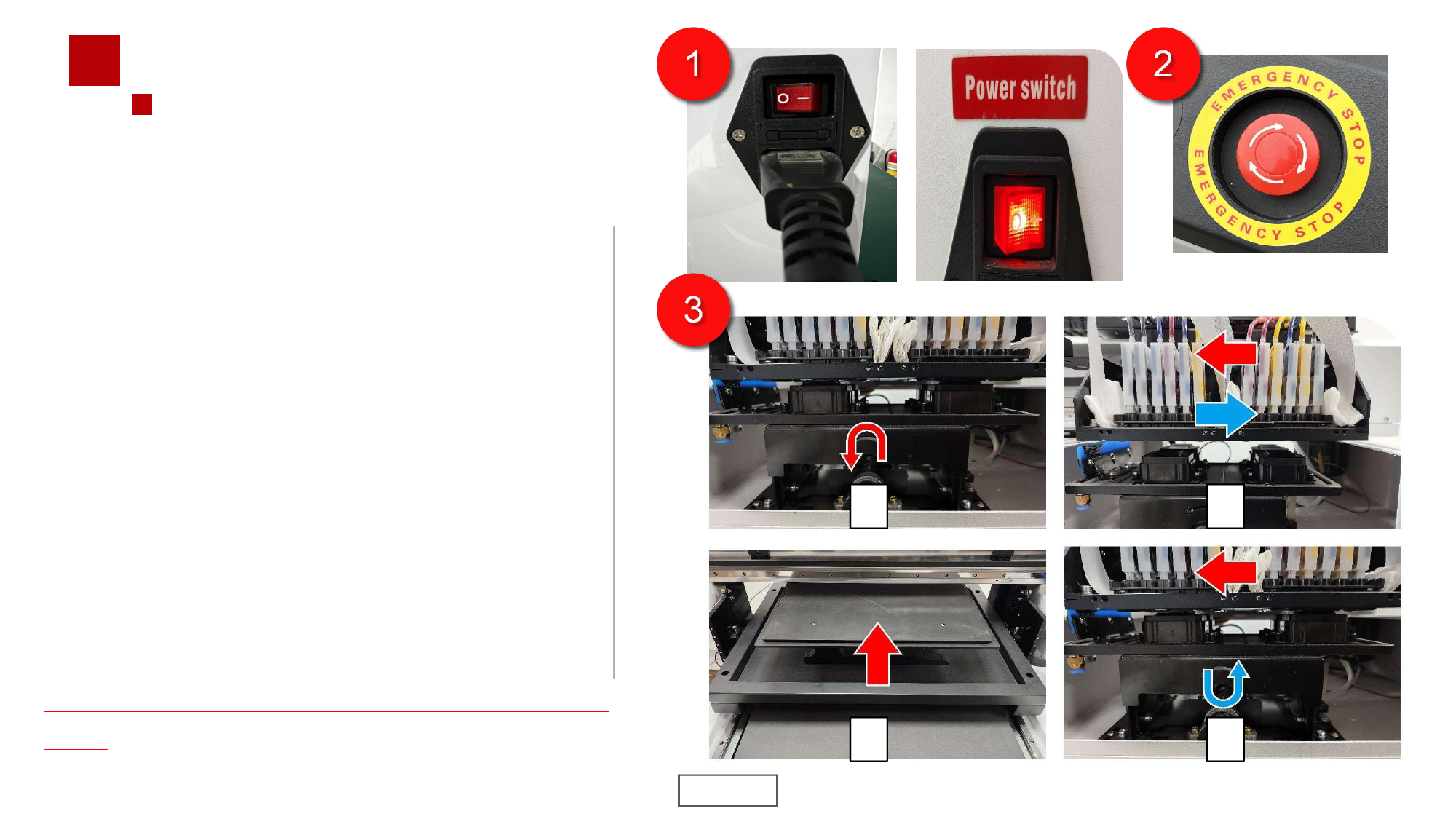 1

Power switch

2

EMERGENCY STOP

EMERGENCY STOP

3