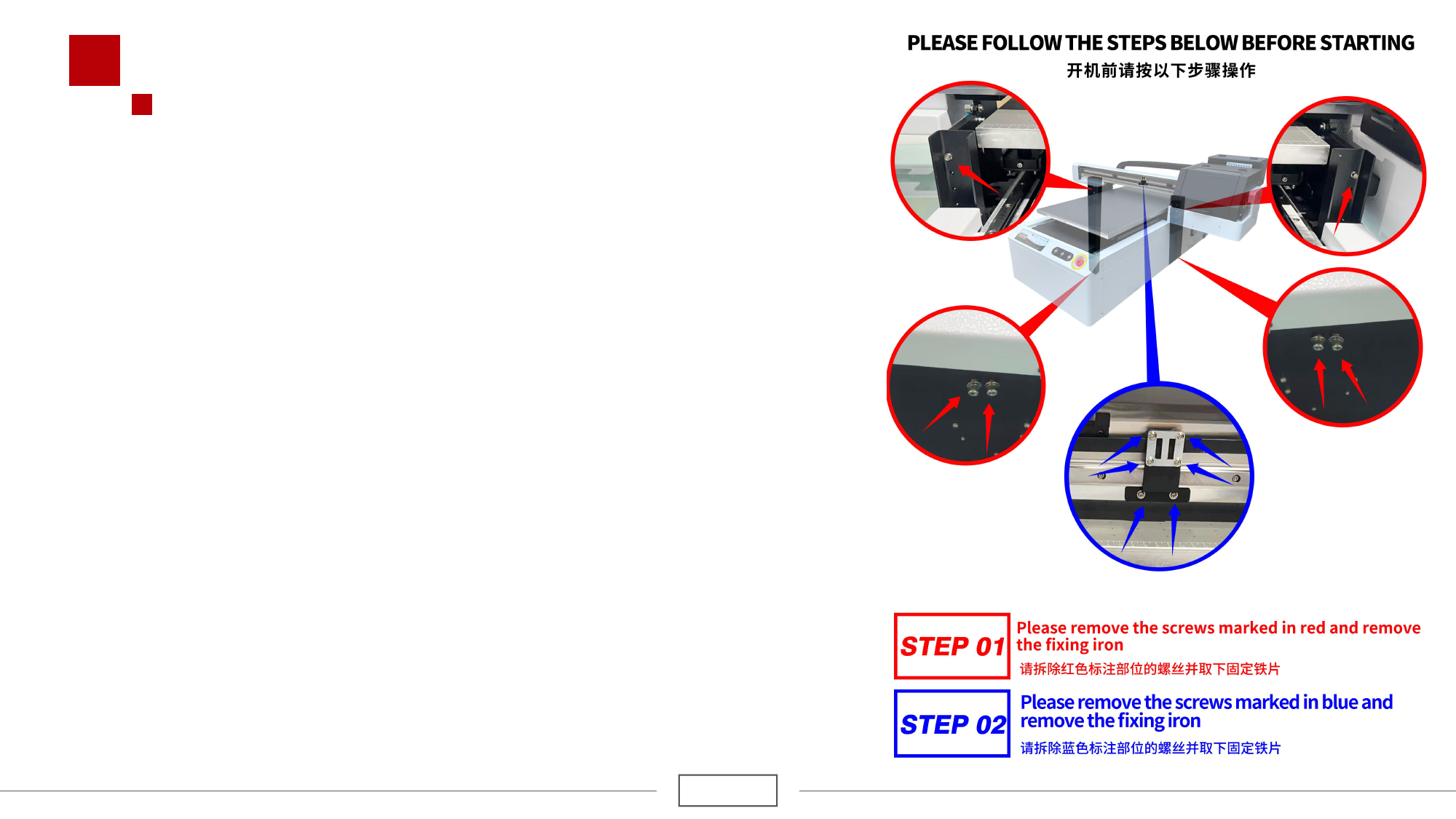 PLEASE FOLLOW THE STEPS BELOW BEFORE STARTING
开机前请按以下步骤操作

STEP 01
Please remove the screws marked in red and remove the fixing iron
请拆除红色标注部位的螺丝并取下固定铁片

STEP 02
Please remove the screws marked in blue and remove the fixing iron
请拆除蓝色标注部位的螺丝并取下固定铁片