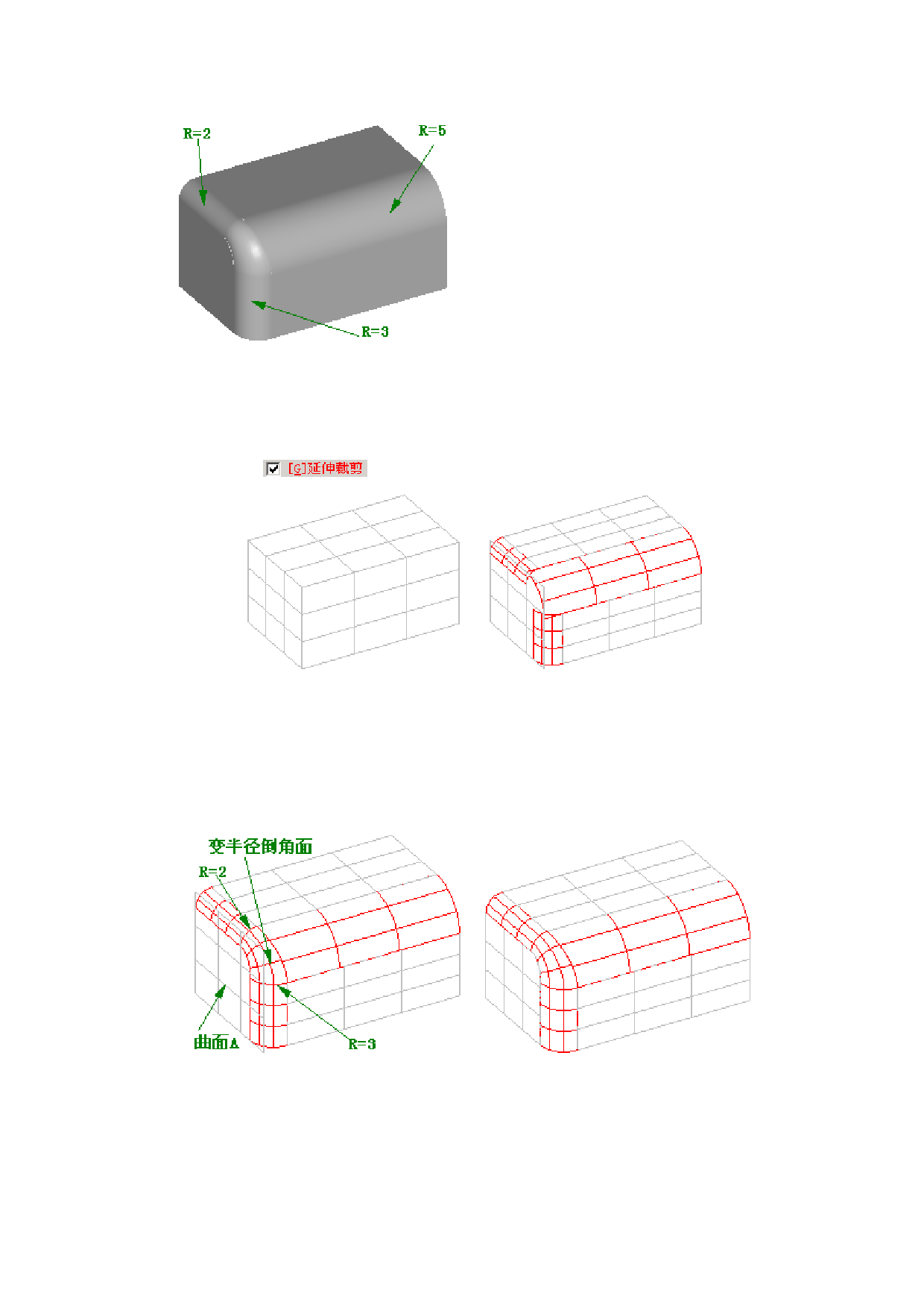 R=2

R=5

R=3

[G]延伸裁剪

变半径倒角面

R=2

曲面A

R=3