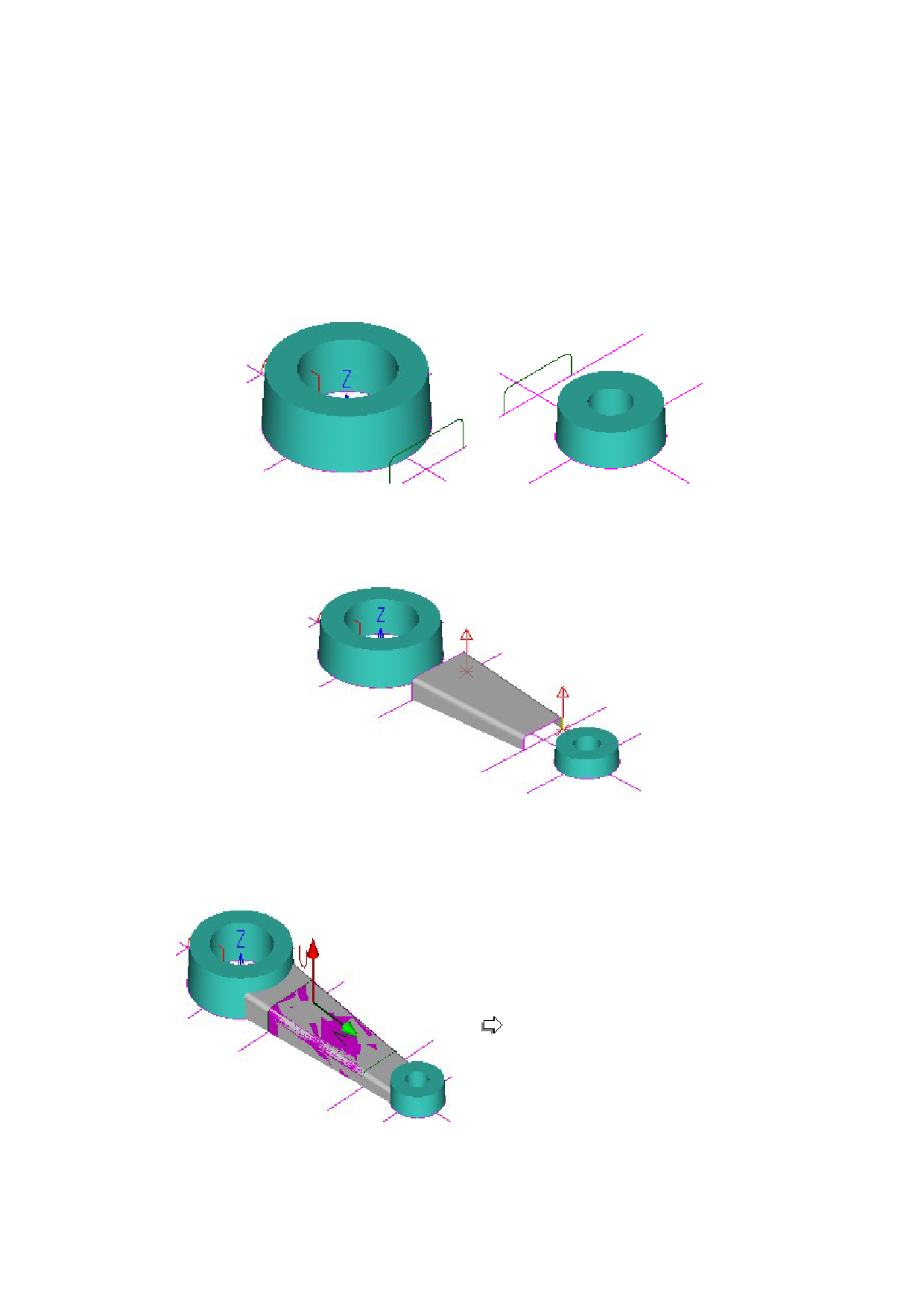 Z

Z

Z