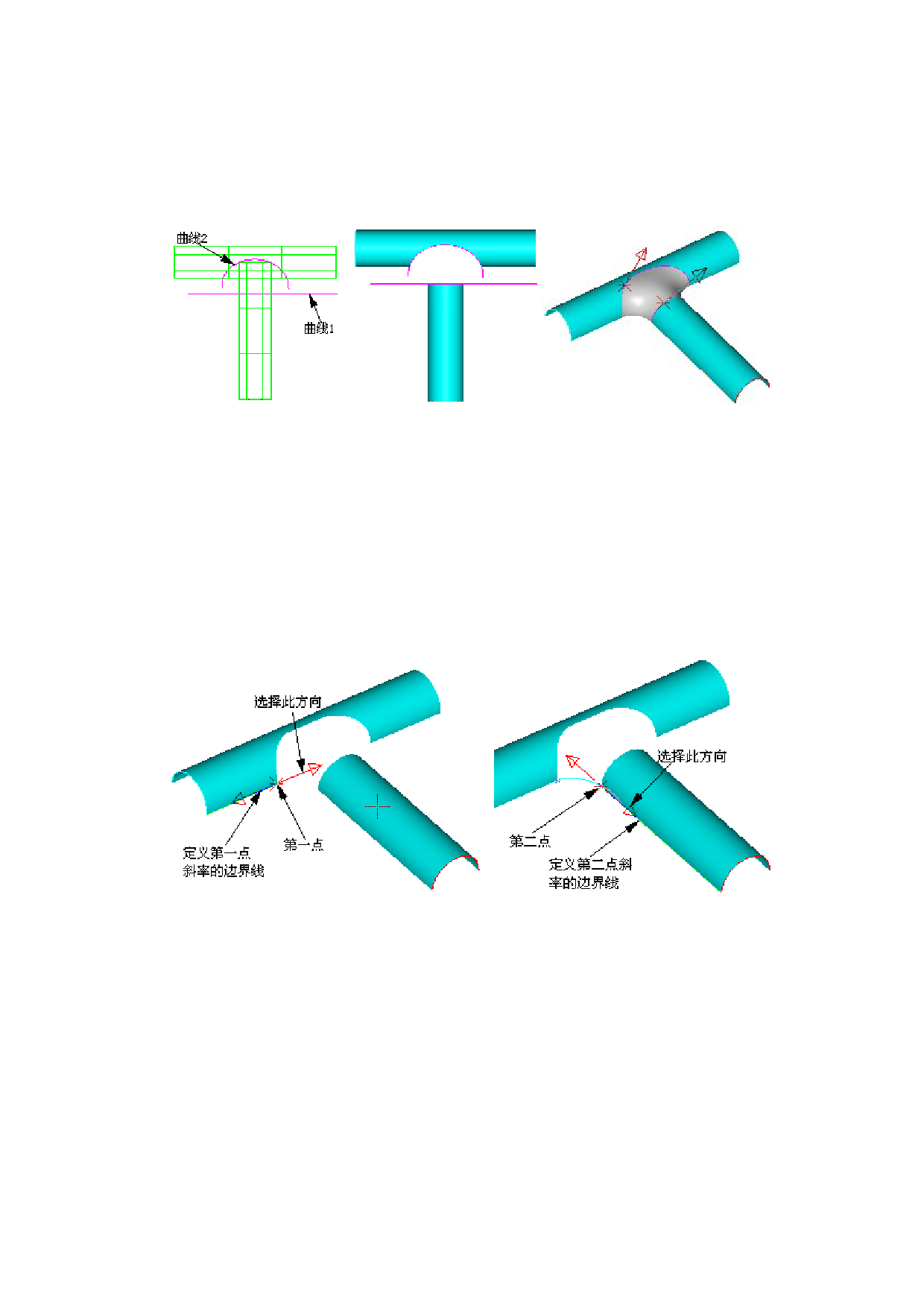 曲线2

曲线1

选择此方向

定义第一点斜率的边界线

第一点

选择此方向

第二点

定义第二点斜率的边界线