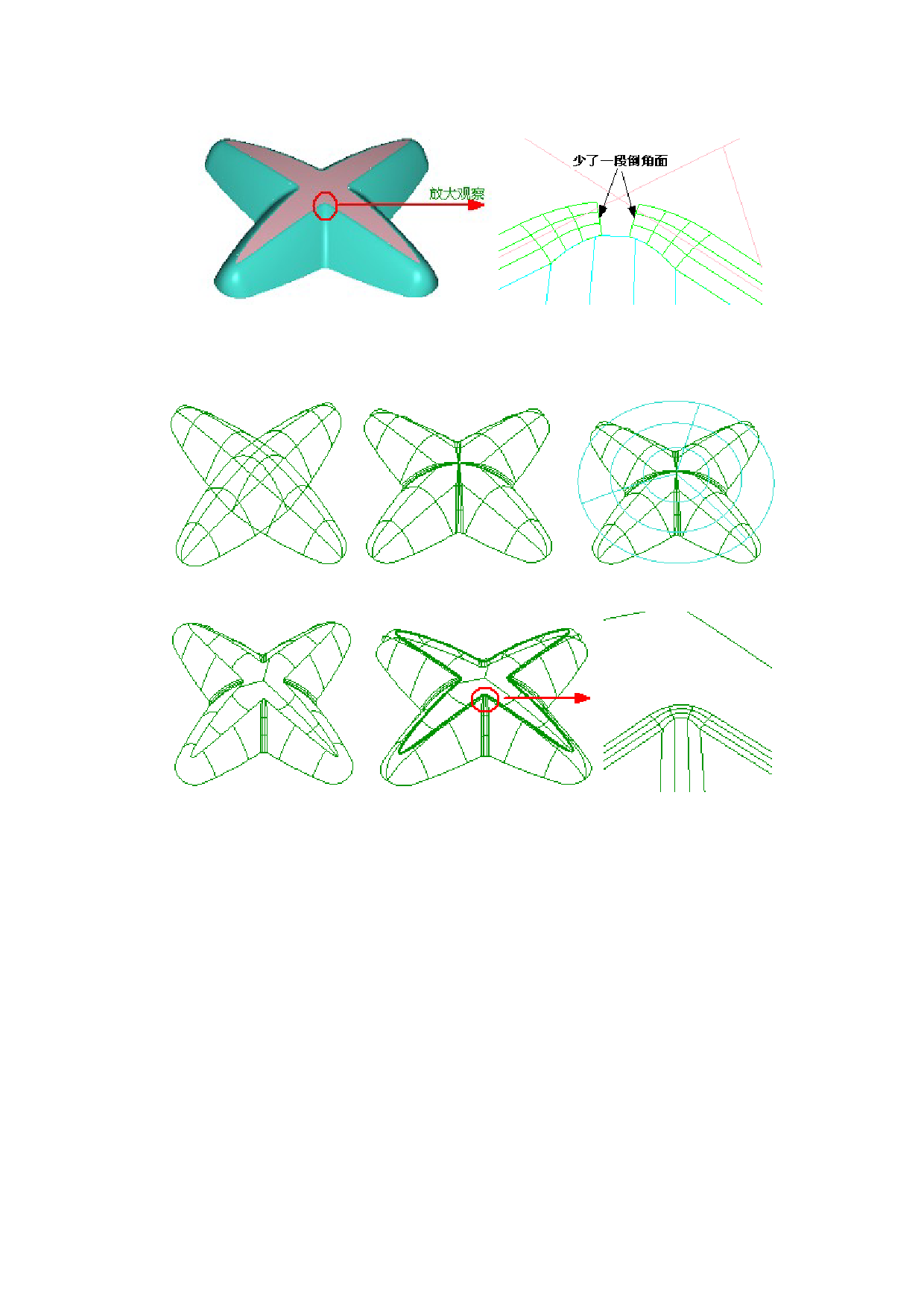 放大观察

少了一段倒角面